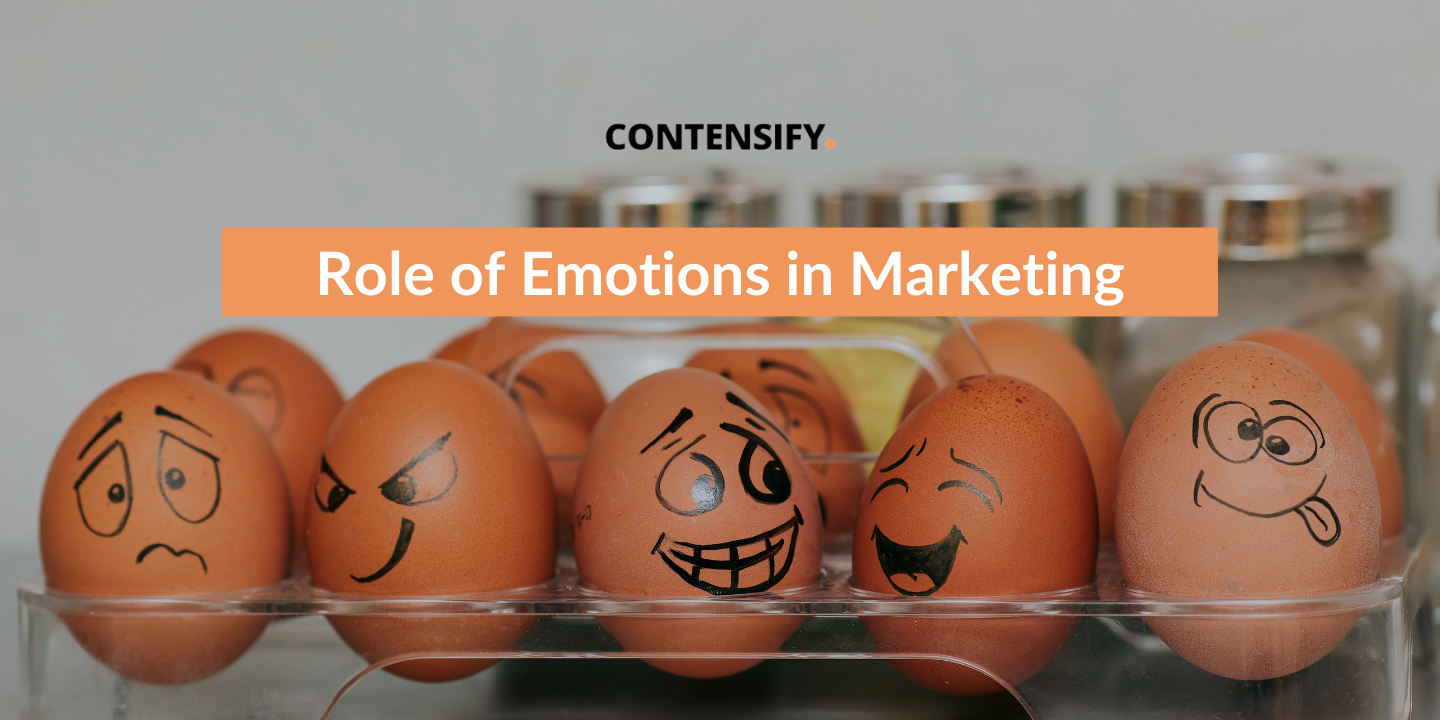 CONTENSIFY.

Role of Emotions in Marketing