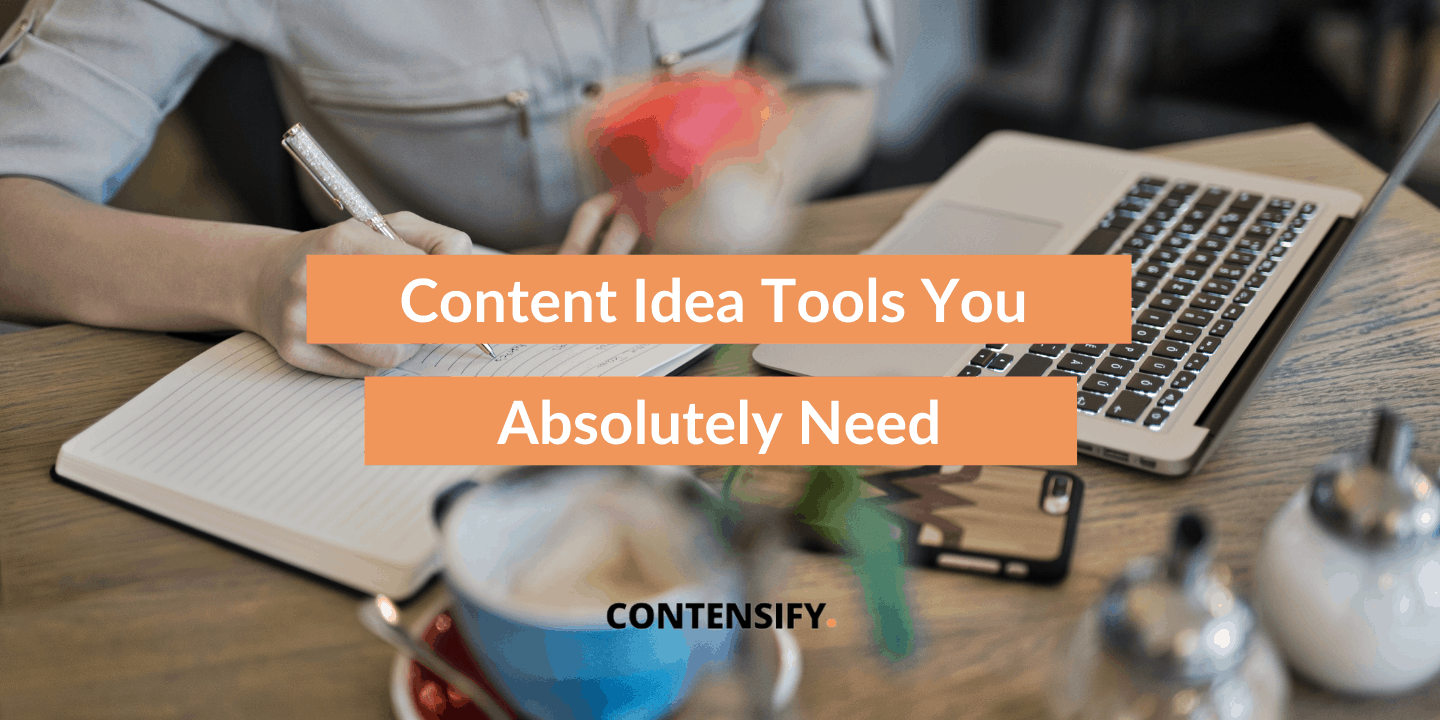 Content Idea Tools You Absolutely Need

CONTENSIFY.