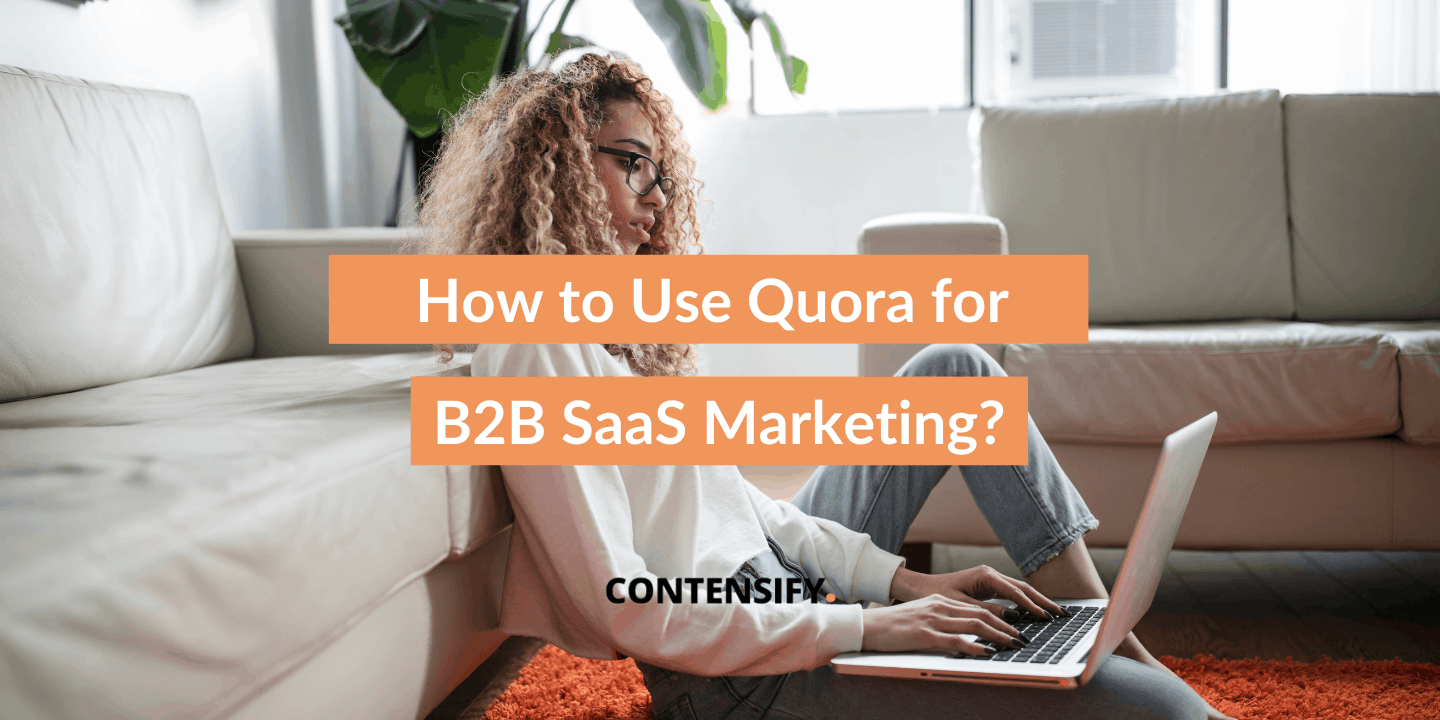 How to Use Quora for B2B SaaS Marketing?

CONTENSIFY.